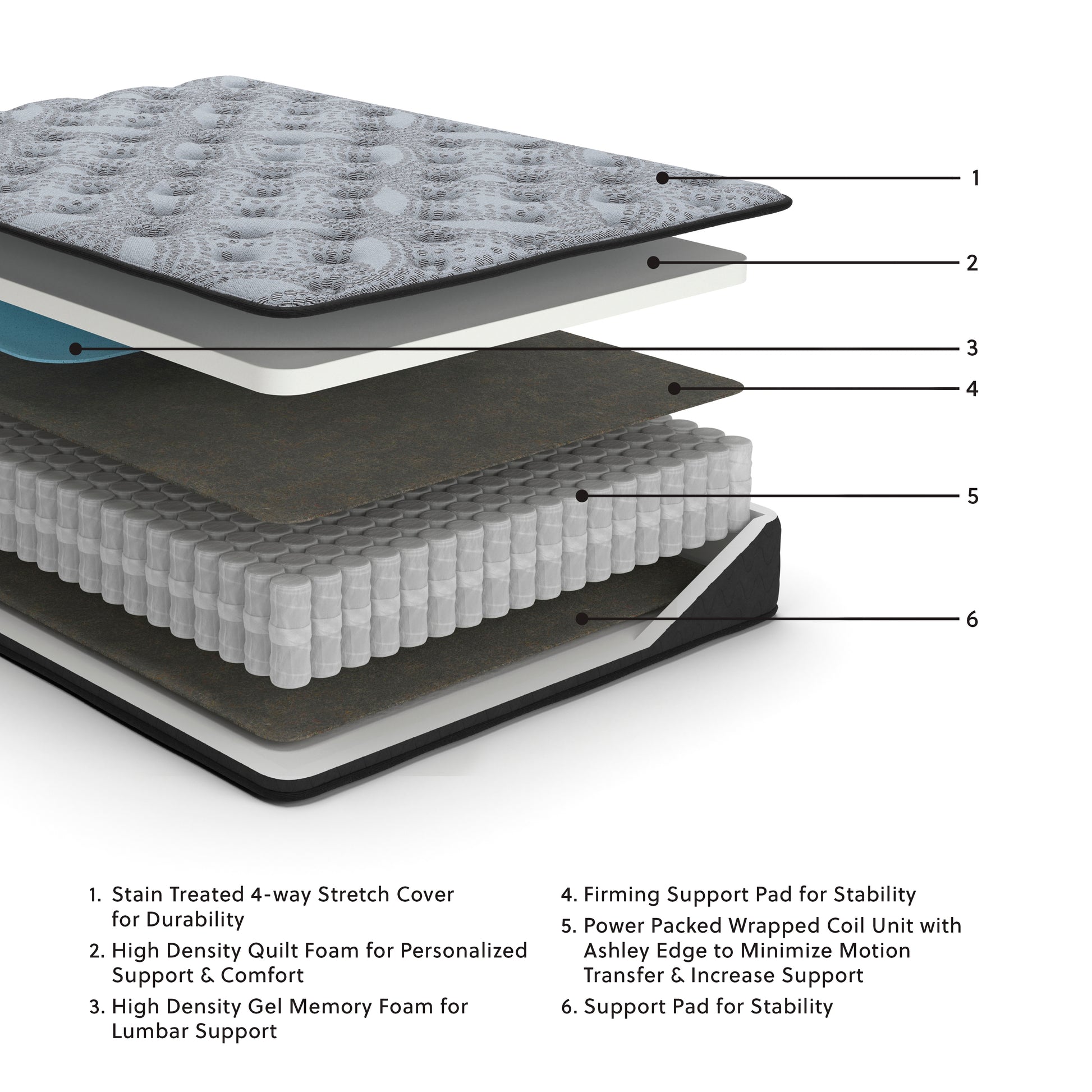 1
2
3
4
5
6

1. Stain Treated 4-way Stretch Cover for Durability
2. High Density Quilt Foam for Personalized Support & Comfort
3. High Density Gel Memory Foam for Lumbar Support

4. Firming Support Pad for Stability
5. Power Packed Wrapped Coil Unit with Ashley Edge to Minimize Motion Transfer & Increase Support
6. Support Pad for Stability