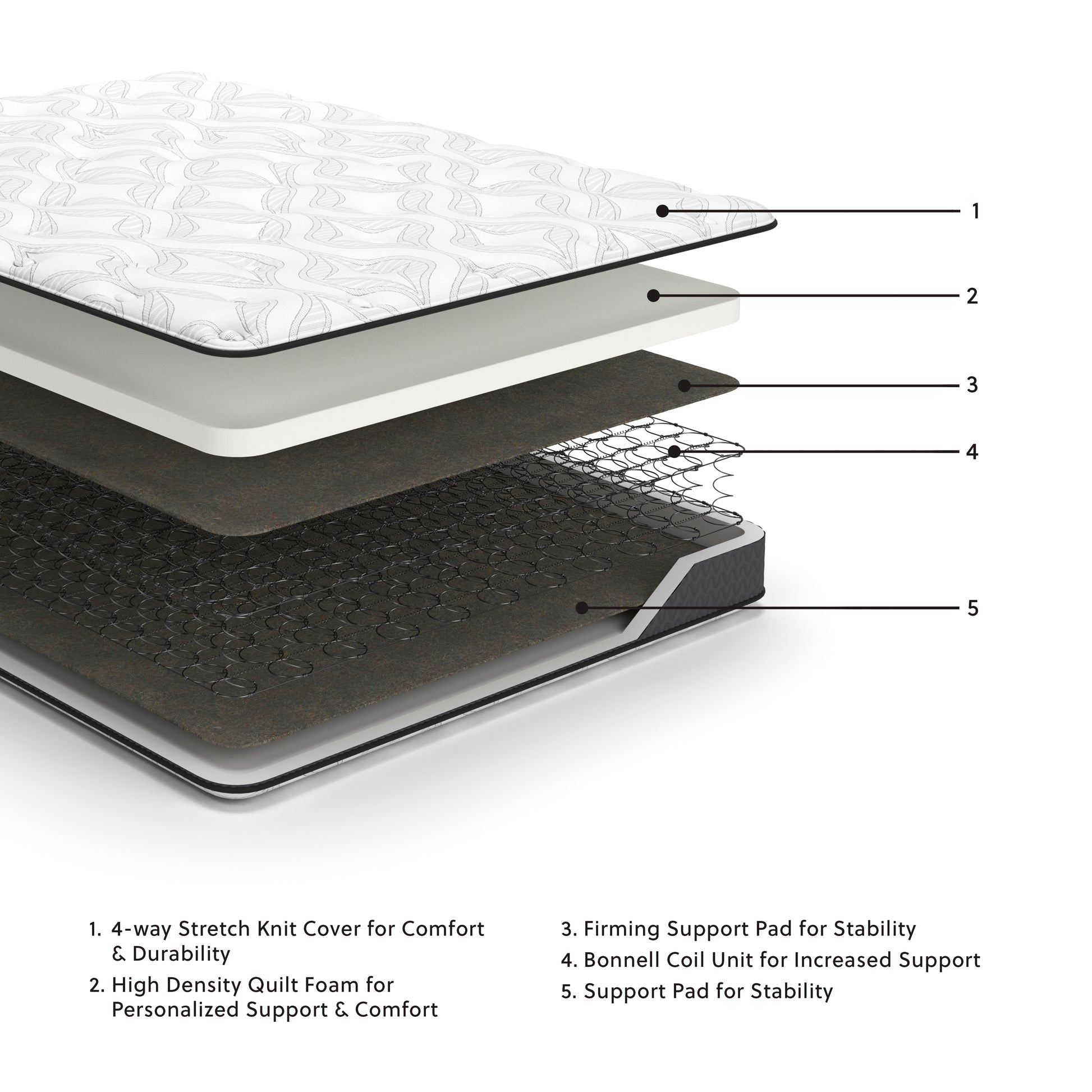 1

2

3

4

5

1. 4-way Stretch Knit Cover for Comfort & Durability

2. High Density Quilt Foam for Personalized Support & Comfort

3. Firming Support Pad for Stability

4. Bonnell Coil Unit for Increased Support

5. Support Pad for Stability